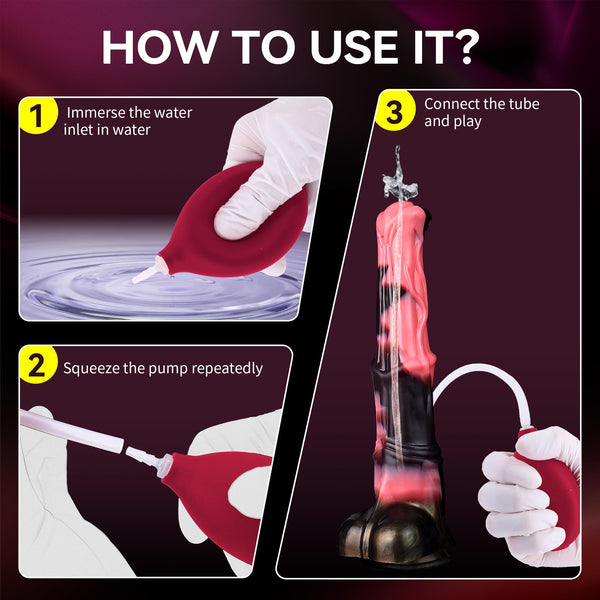 HOW TO USE IT?

1 Immerse the water inlet in water

2 Squeeze the pump repeatedly

3 Connect the tube and play