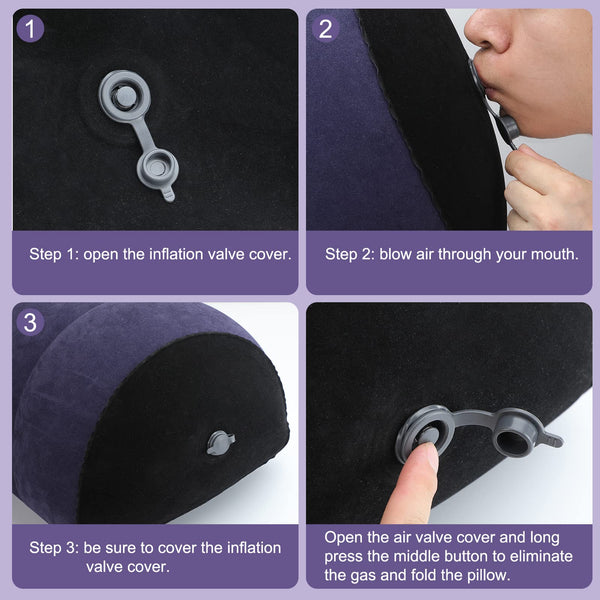 1

Step 1: open the inflation valve cover.

2

Step 2: blow air through your mouth.

3

Step 3: be sure to cover the inflation valve cover.

Open the air valve cover and long press the middle button to eliminate the gas and fold the pillow.