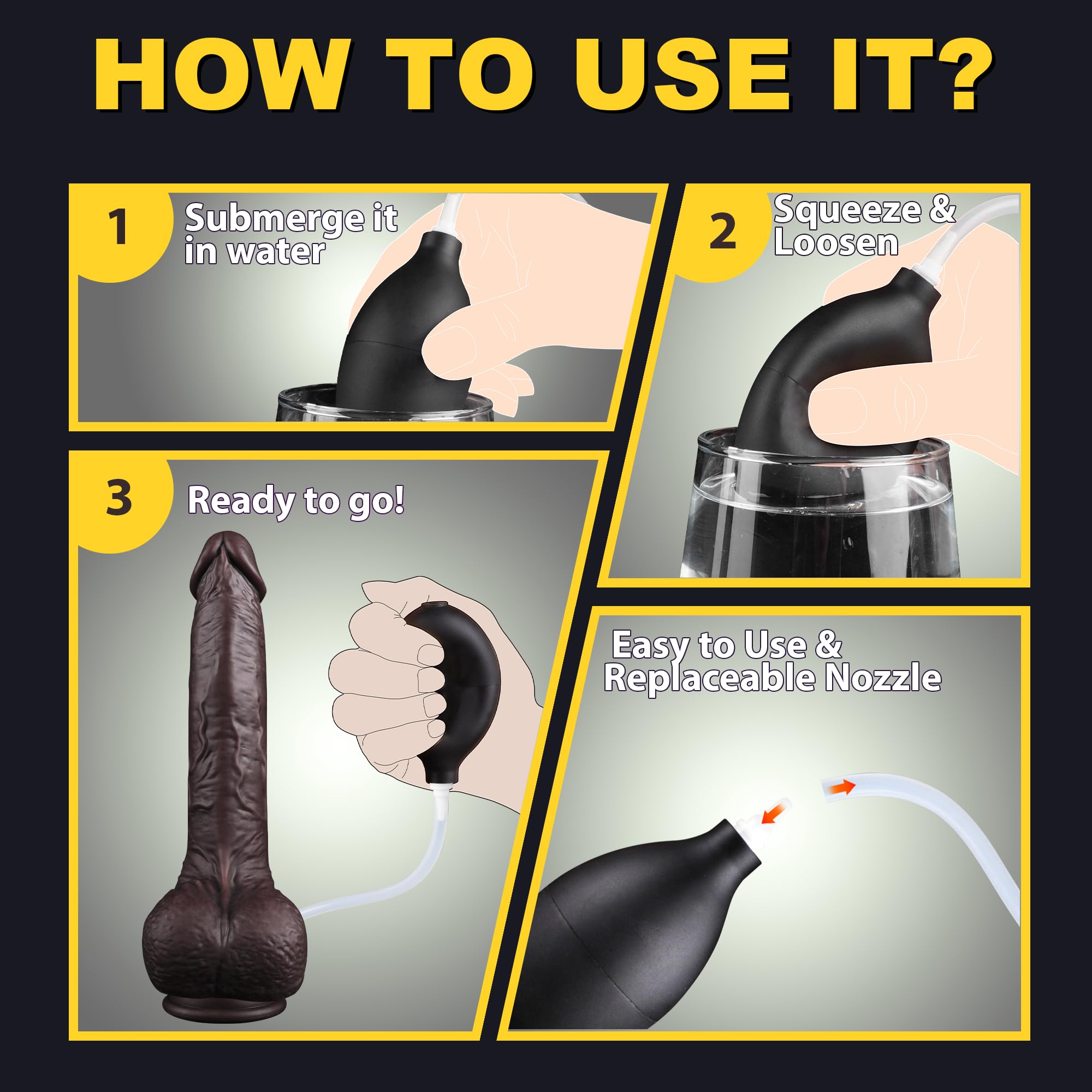 HOW TO USE IT?

1 Submerge it in water

2 Squeeze & Loosen

3 Ready to go!

Easy to Use & Replaceable Nozzle