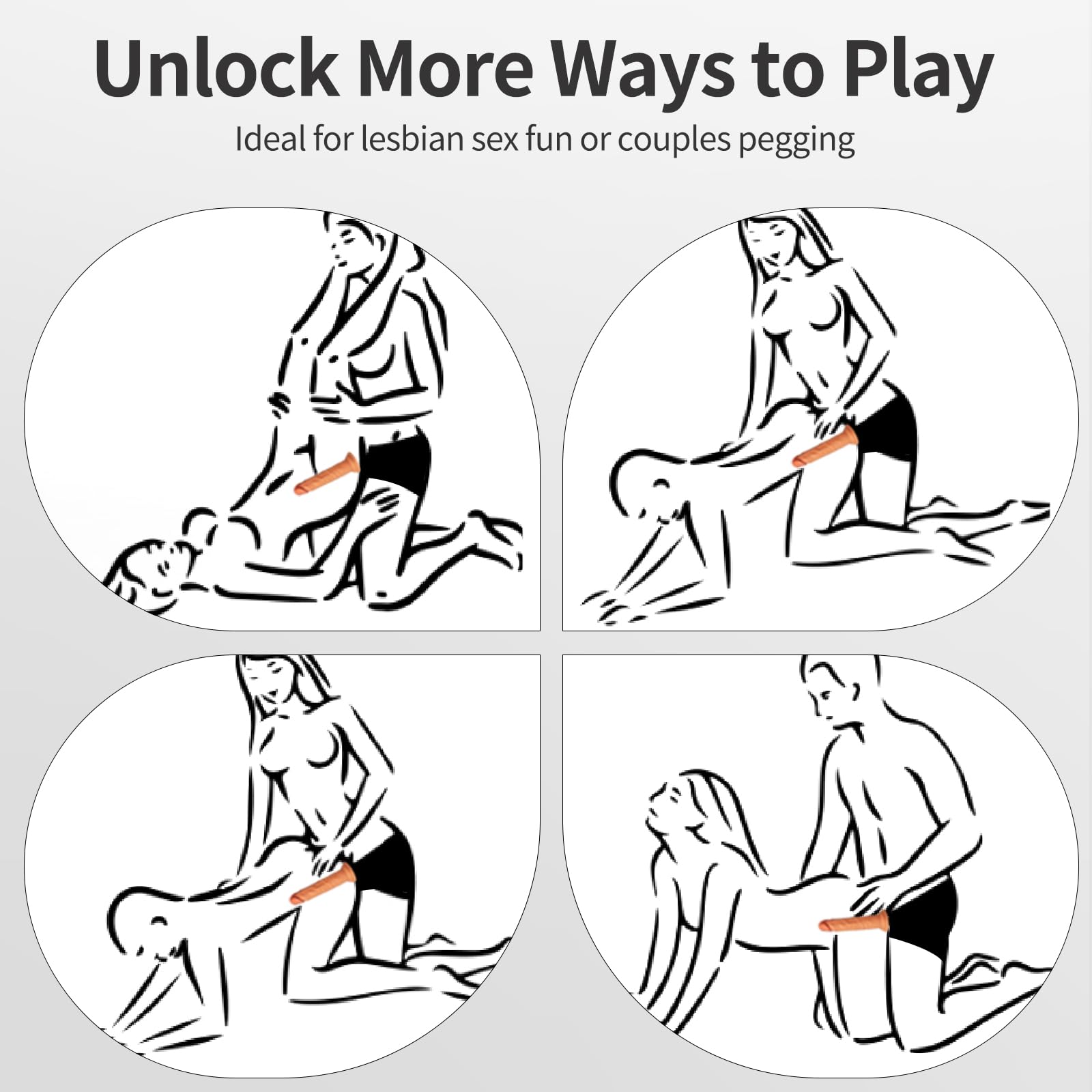 Unlock More Ways to Play

Ideal for lesbian sex fun or couples pegging