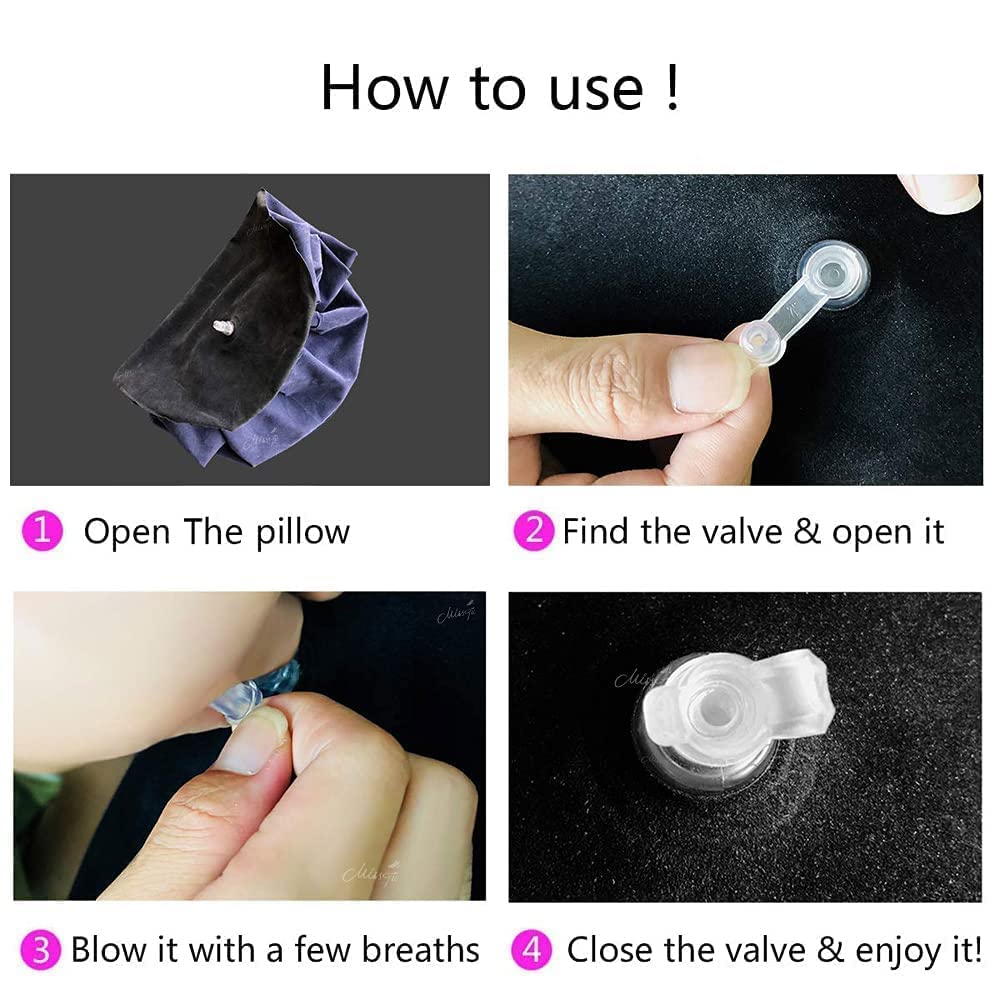 How to use !

1 Open The pillow

2 Find the valve & open it

3 Blow it with a few breaths

4 Close the valve & enjoy it!