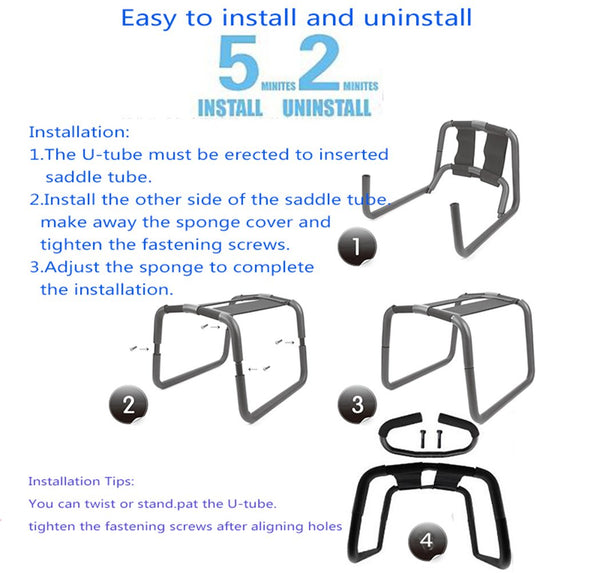 Easy to install and uninstall

5 MINITES 2 MINITES
INSTALL UNINSTALL

Installation:
1.The U-tube must be erected to inserted saddle tube.
2.Install the other side of the saddle tube. make away the sponge cover and tighten the fastening screws.
3.Adjust the sponge to complete the installation.

1

2

3

Installation Tips:
You can twist or stand.pat the U-tube.
tighten the fastening screws after aligning holes

4