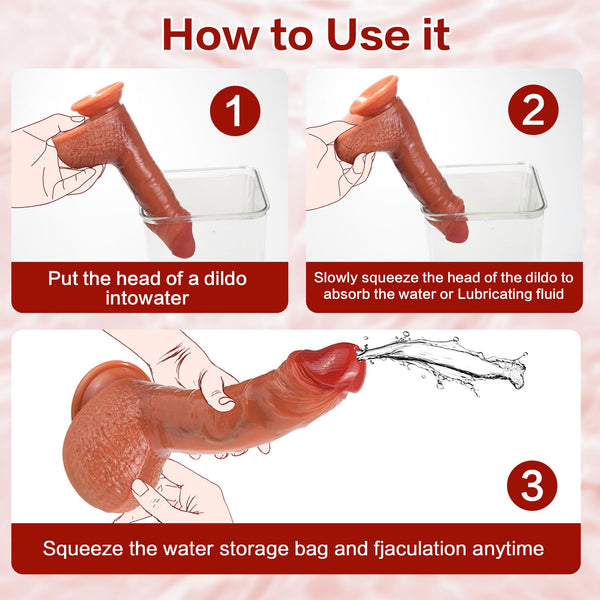 How to Use it

1

Put the head of a dildo intowater

2

Slowly squeeze the head of the dildo to absorb the water or Lubricating fluid

3

Squeeze the water storage bag and fjaculation anytime