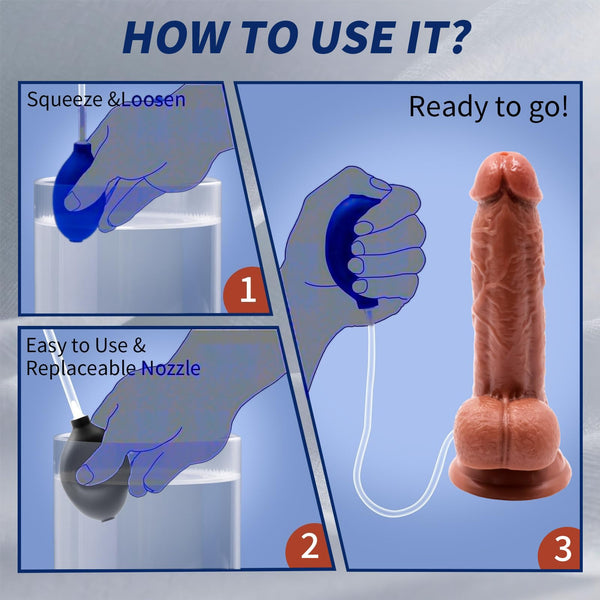 HOW TO USE IT?

Squeeze &Loosen

1

Easy to Use & Replaceable Nozzle

2

Ready to go!

3