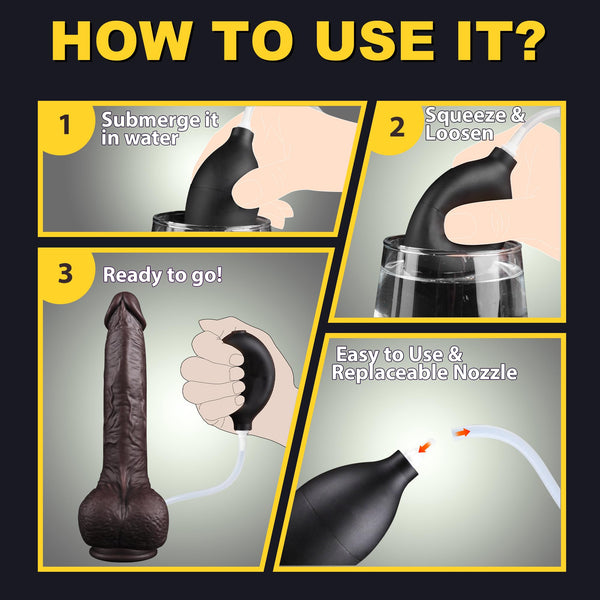 HOW TO USE IT?

1 Submerge it in water

2 Squeeze & Loosen

3 Ready to go!

Easy to Use & Replaceable Nozzle