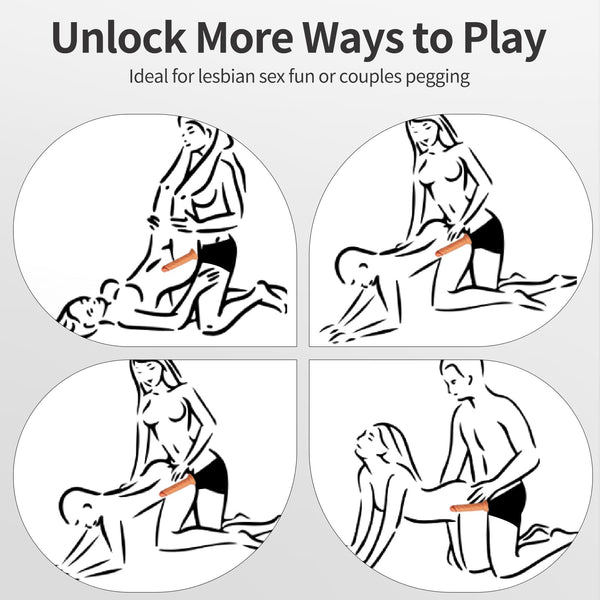 Unlock More Ways to Play

Ideal for lesbian sex fun or couples pegging